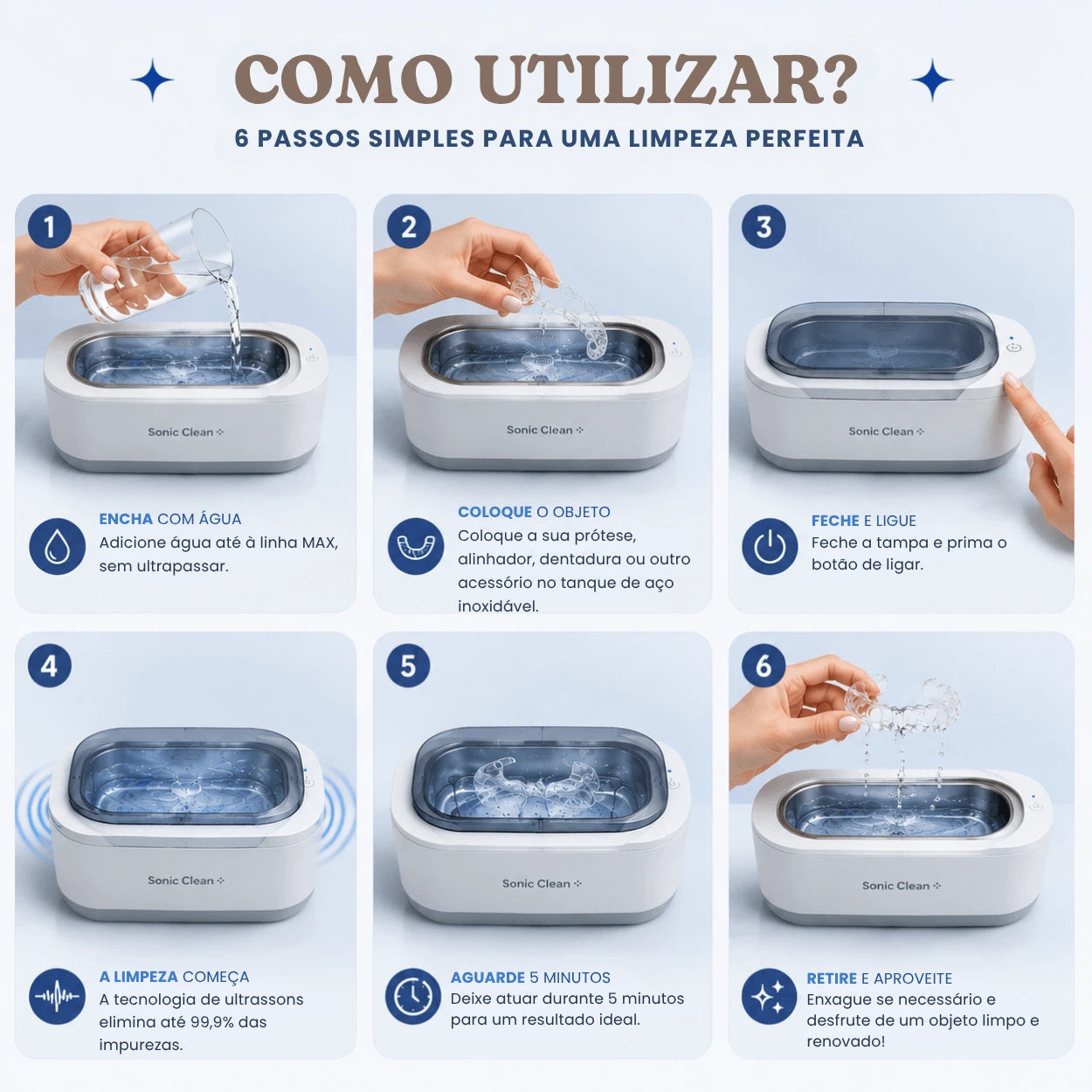 COMO UTILIZAR?

6 PASSOS SIMPLES PARA UMA LIMPEZA PERFEITA

1

Sonic Clean

ENCHA COM ÁGUA
Adicione água até à linha MAX, sem ultrapassar.

2

Sonic Clean

COLOQUE O OBJETO
Coloque a sua prótese, alinhador, dentadura ou outro acessório no tanque de aço inoxidável.

3

Sonic Clean

FECHE E LIGUE
Feche a tampa e prima o botão de ligar.

4

Sonic Clean

A LIMPEZA COMEÇA
A tecnologia de ultrassons elimina até 99,9% das impurezas.

5

Sonic Clean

AGUARDE 5 MINUTOS
Deixe atuar durante 5 minutos para um resultado ideal.

6

Sonic Clean

RETIRE E APROVEITE
Enxague se necessário e desfrute de um objeto limpo e renovado!